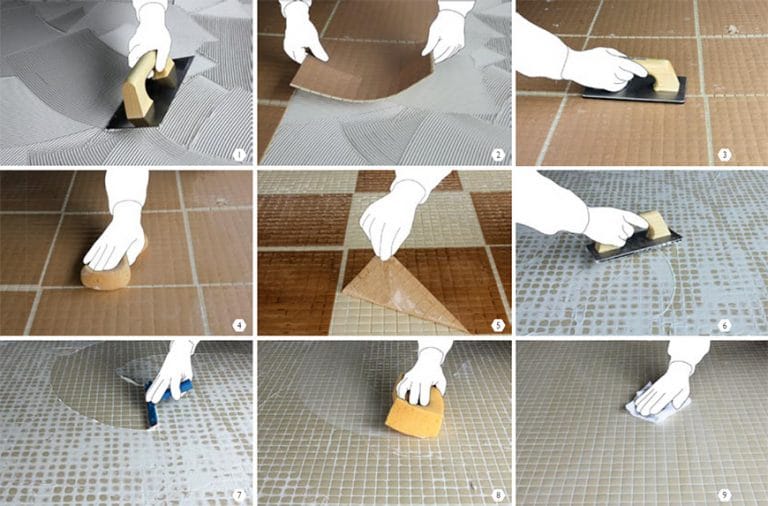 1
2
3
4
5
6
7
8
9